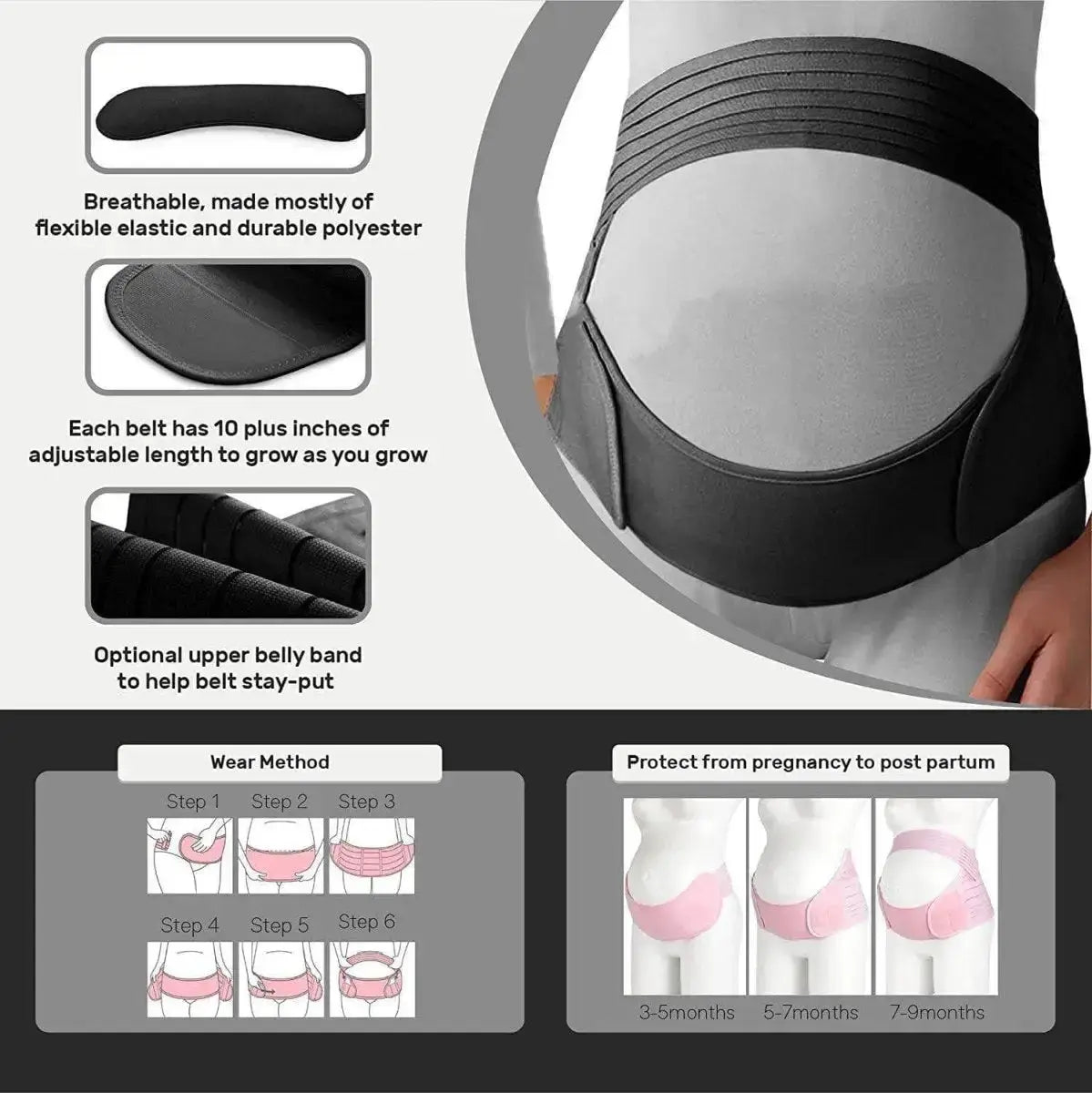 Breathable, made mostly of flexible elastic and durable polyester

Each belt has 10 plus inches of adjustable length to grow as you grow

Optional upper belly band to help belt stay-put

Wear Method

Step 1 Step 2 Step 3

Step 4 Step 5 Step 6

Protect from pregnancy to post partum

3-5months 5-7months 7-9months