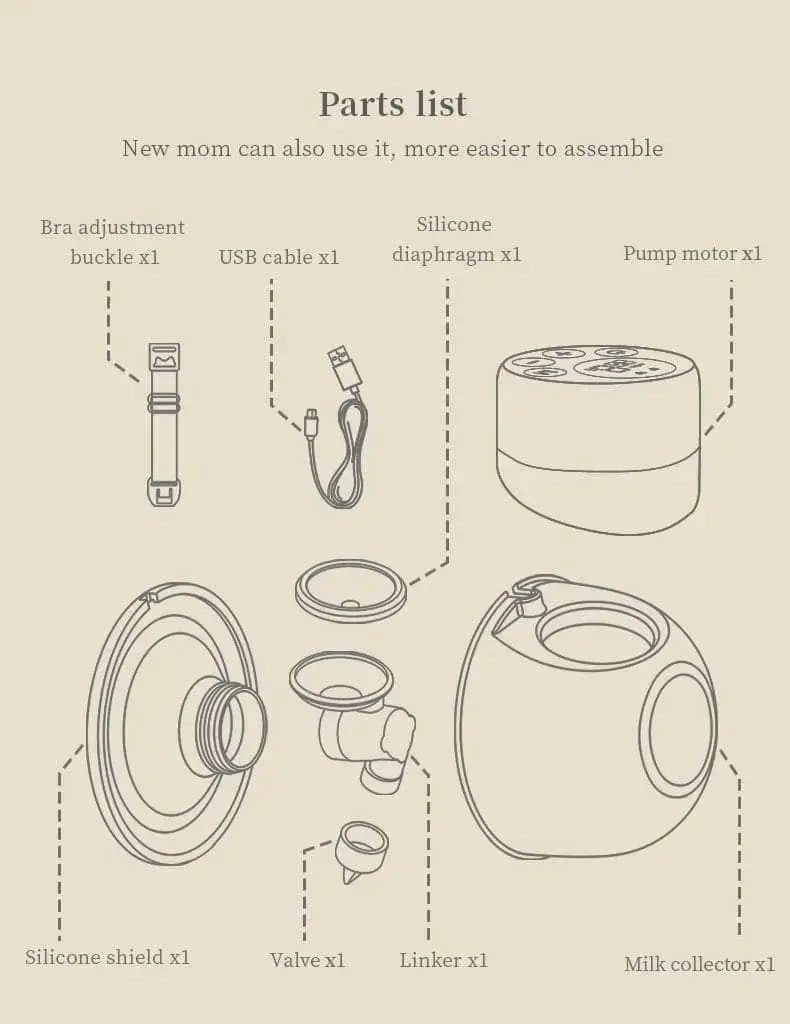 Parts list

New mom can also use it, more easier to assemble

Bra adjustment buckle x1

USB cable x1

Silicone diaphragm x1

Pump motor x1

Silicone shield x1

Valve x1

Linker x1

Milk collector x1